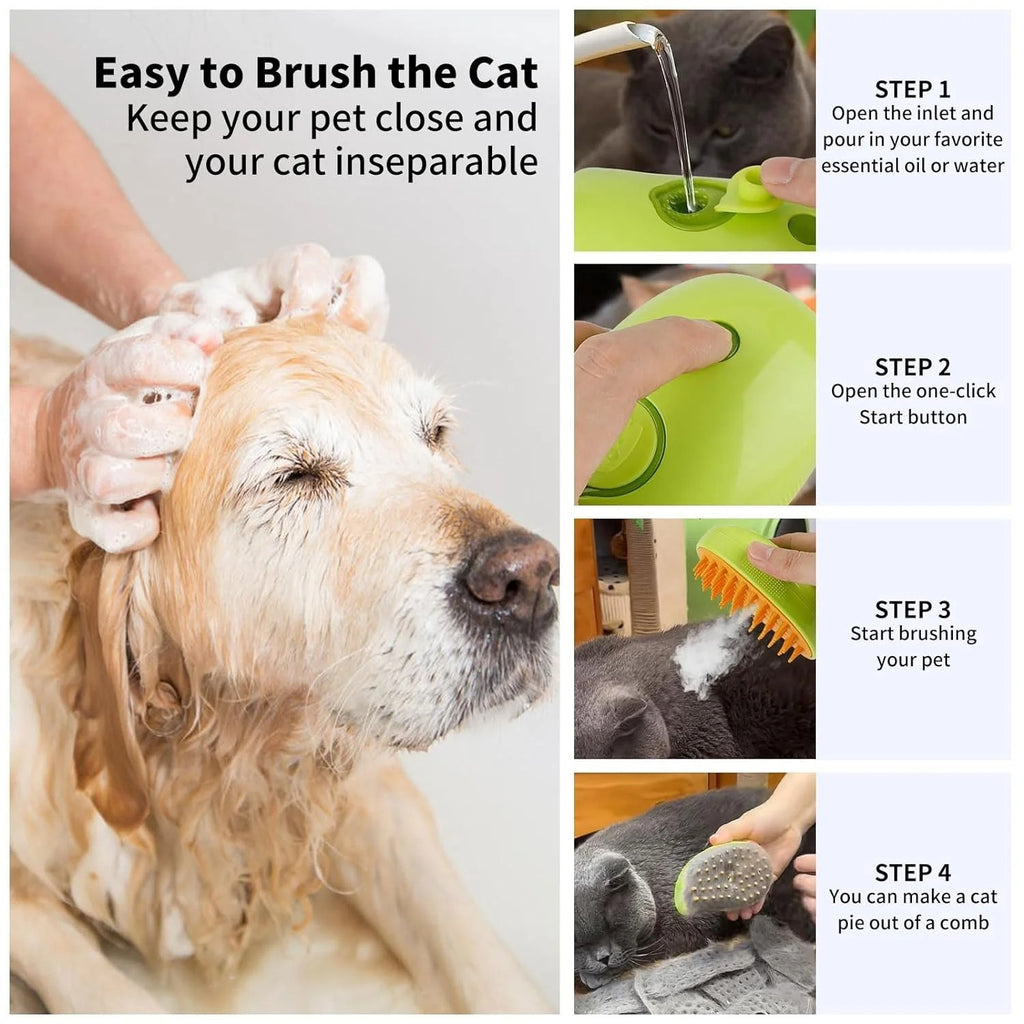 Easy to Brush the Cat
Keep your pet close and your cat inseparable

STEP 1
Open the inlet and pour in your favorite essential oil or water

STEP 2
Open the one-click Start button

STEP 3
Start brushing your pet

STEP 4
You can make a cat pie out of a comb