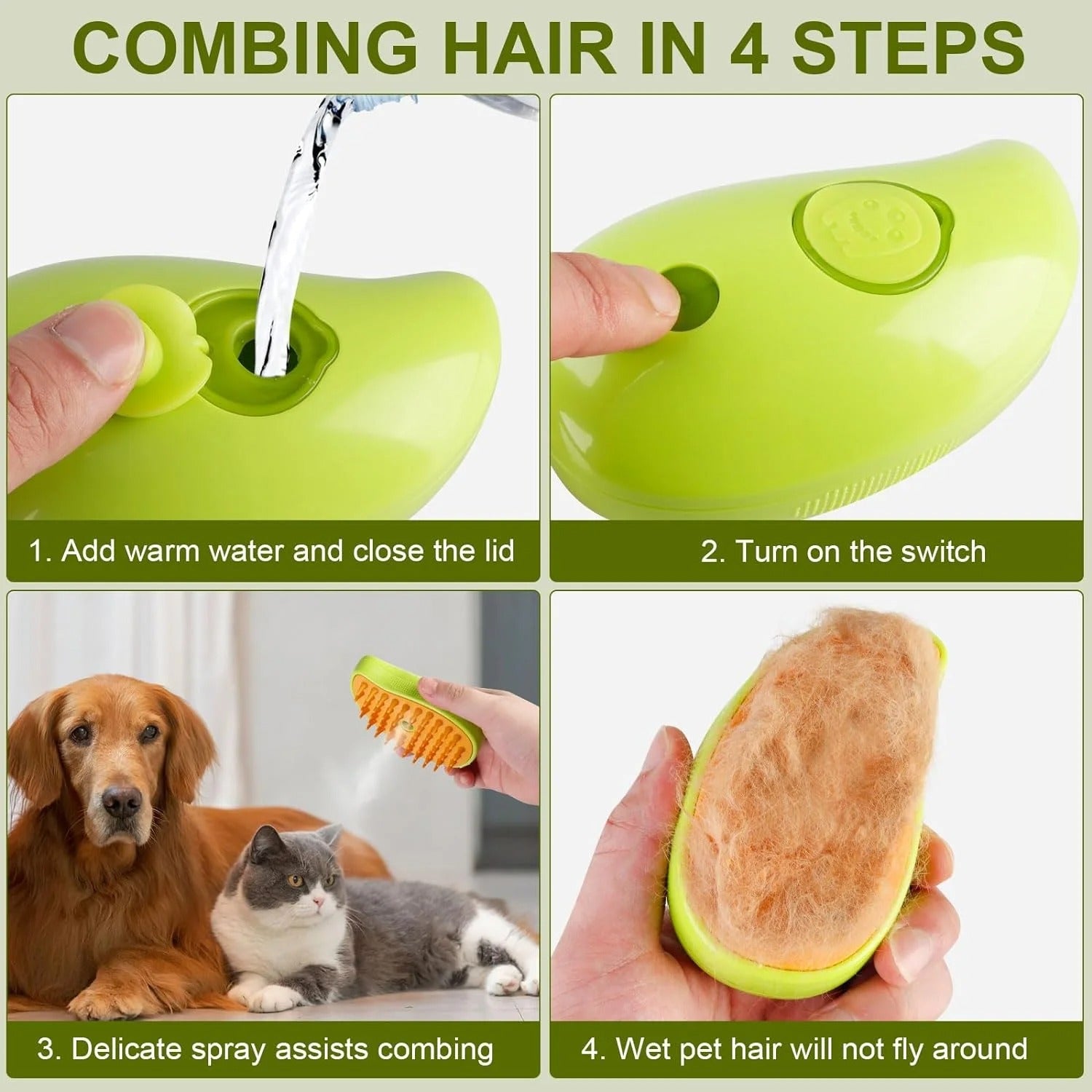 COMBING HAIR IN 4 STEPS

1. Add warm water and close the lid

2. Turn on the switch

3. Delicate spray assists combing

4. Wet pet hair will not fly around