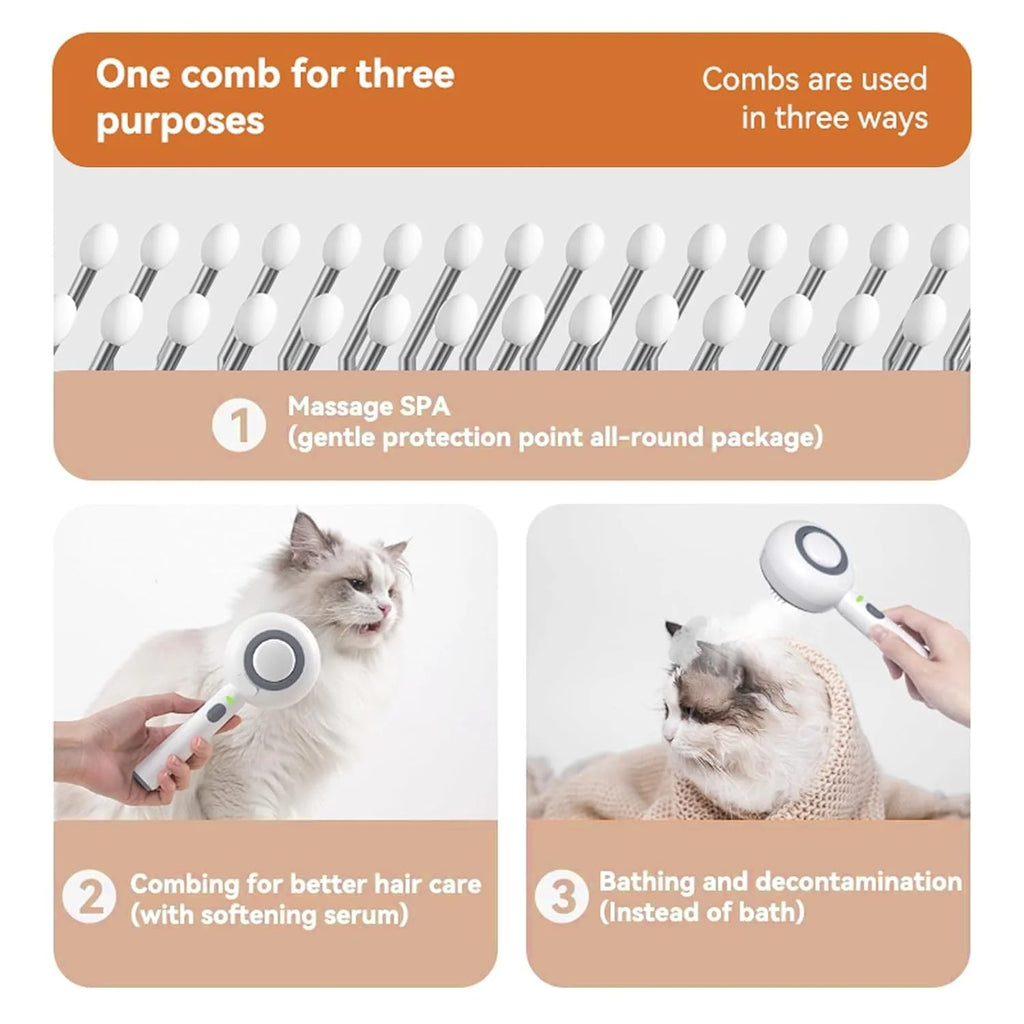 One comb for three purposes

Combs are used in three ways

1 Massage SPA (gentle protection point all-round package)

2 Combing for better hair care (with softening serum)

3 Bathing and decontamination (Instead of bath)