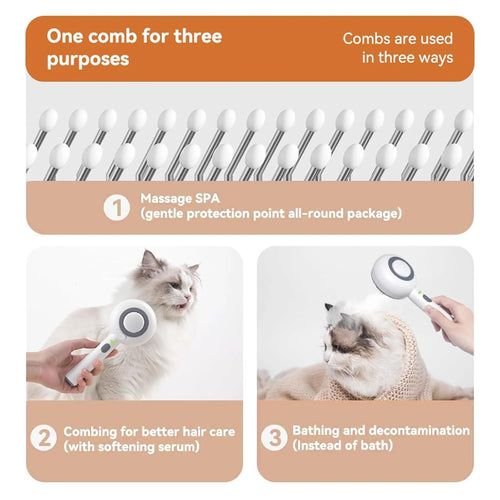 One comb for three purposes

Combs are used in three ways

1 Massage SPA (gentle protection point all-round package)

2 Combing for better hair care (with softening serum)

3 Bathing and decontamination (Instead of bath)